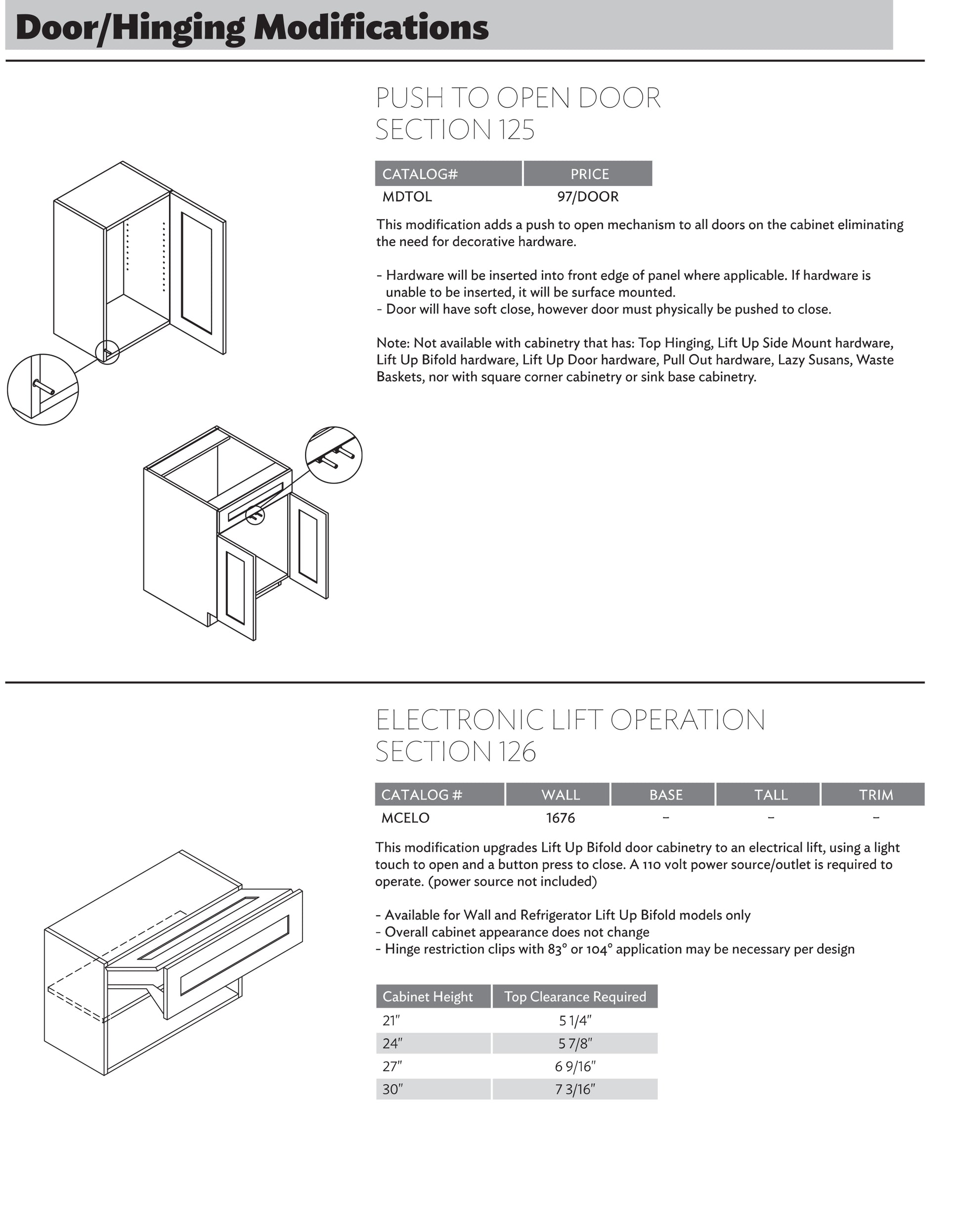 Door/Hinging Modifications

PUSH TO OPEN DOOR
SECTION 125

| CATALOG# | PRICE |
|---|---|
| MDTOL | 97/DOOR |

This modification adds a push to open mechanism to all doors on the cabinet eliminating the need for decorative hardware.

- Hardware will be inserted into front edge of panel where applicable. If hardware is unable to be inserted, it will be surface mounted.
- Door will have soft close, however door must physically be pushed to close.

Note: Not available with cabinetry that has: Top Hinging, Lift Up Side Mount hardware, Lift Up Bifold hardware, Lift Up Door hardware, Pull Out hardware, Lazy Susans, Waste Baskets, nor with square corner cabinetry or sink base cabinetry.

ELECTRONIC LIFT OPERATION
SECTION 126

| CATALOG # | WALL | BASE | TALL | TRIM |
|---|---|---|---|---|
| MCELO | 1676 | – | – | – |

This modification upgrades Lift Up Bifold door cabinetry to an electrical lift, using a light touch to open and a button press to close. A 110 volt power source/outlet is required to operate. (power source not included)

- Available for Wall and Refrigerator Lift Up Bifold models only
- Overall cabinet appearance does not change
- Hinge restriction clips with 83° or 104° application may be necessary per design

| Cabinet Height | Top Clearance Required |
|---|---|
| 21" | 5 1/4" |
| 24" | 5 7/8" |
| 27" | 6 9/16" |
| 30" | 7 3/16" |